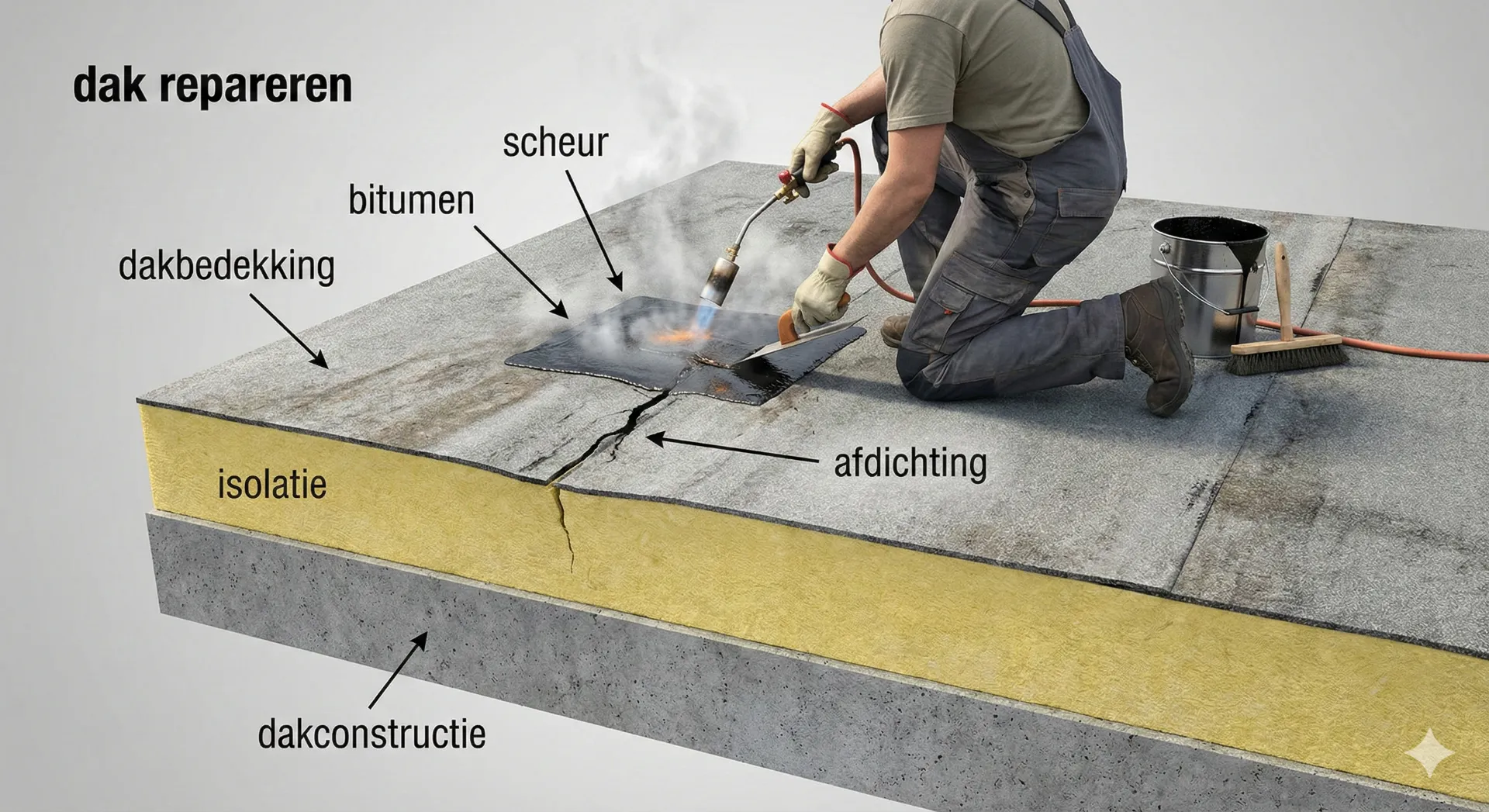 dak repareren

scheur

bitumen

dakbedekking

afdichting

isolatie

dakconstructie